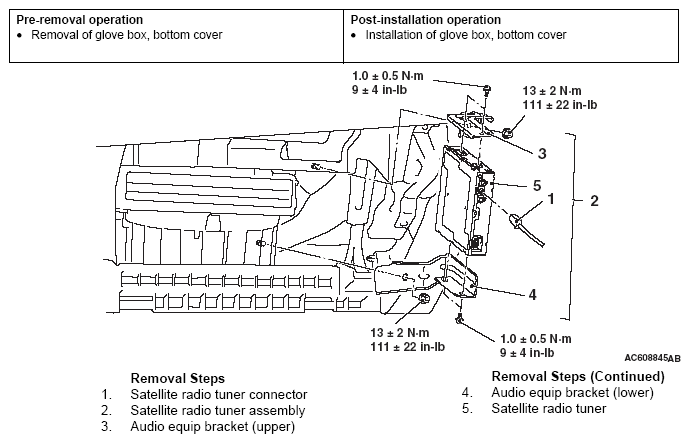 | Pre-removal operation | Post-installation operation |
|---|---|
| • Removal of glove box, bottom cover | • Installation of glove box, bottom cover |

1.0 ± 0.5 N·m
9 ± 4 in-lb

13 ± 2 N·m
111 ± 22 in-lb

3

5

1

2

4

13 ± 2 N·m
111 ± 22 in-lb

1.0 ± 0.5 N·m
9 ± 4 in-lb

AC608845AB

Removal Steps
1. Satellite radio tuner connector
2. Satellite radio tuner assembly
3. Audio equip bracket (upper)

Removal Steps (Continued)
4. Audio equip bracket (lower)
5. Satellite radio tuner