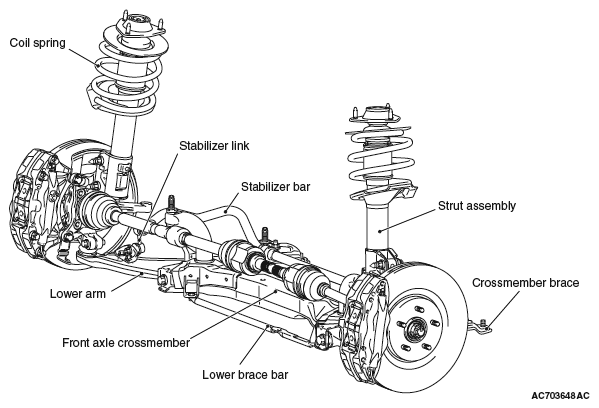 Coil spring
Stabilizer link
Stabilizer bar
Strut assembly
Lower arm
Crossmember brace
Front axle crossmember
Lower brace bar
AC703648AC