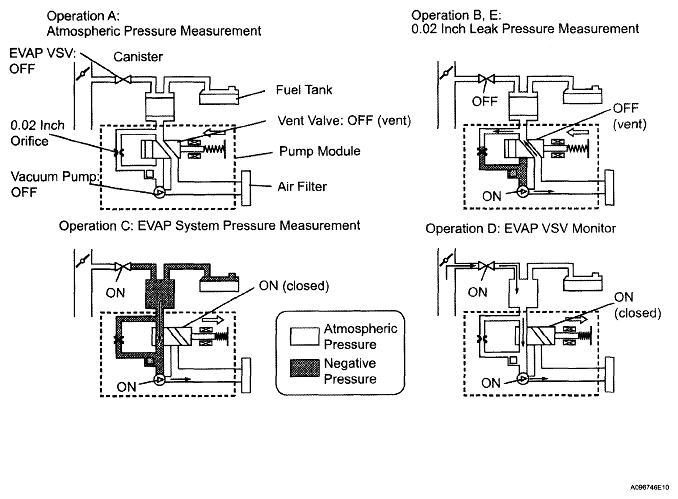 Operation A:
Atmospheric Pressure Measurement

EVAP VSV: OFF

Canister

Fuel Tank

0.02 Inch Orifice

Vent Valve: OFF (vent)

Pump Module

Vacuum Pump: OFF

Air Filter

Operation B, E:
0.02 Inch Leak Pressure Measurement

OFF

OFF (vent)

ON

Operation C: EVAP System Pressure Measurement

ON

ON (closed)

ON

Atmospheric Pressure

Negative Pressure

Operation D: EVAP VSV Monitor

ON

ON (closed)

ON

A096746E10