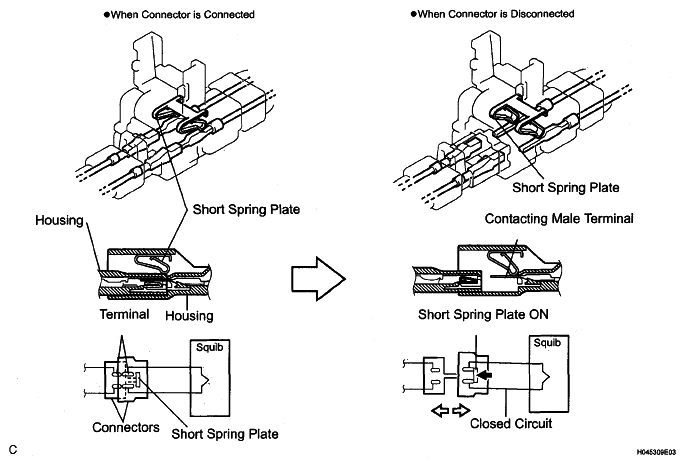 ●When Connector is Connected

Short Spring Plate

Housing

Terminal

Housing

Squib

Connectors

Short Spring Plate

●When Connector is Disconnected

Short Spring Plate

Contacting Male Terminal

Short Spring Plate ON

Squib

Closed Circuit

C

H045309E03