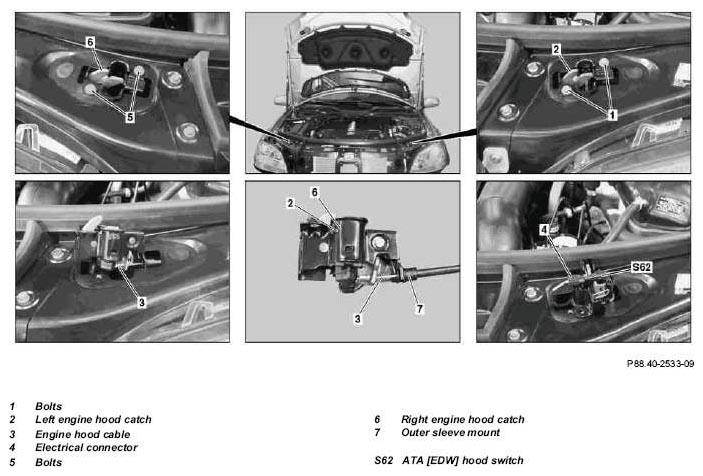 6

5

2

1

3

2

6

3

7

4

S62

P88.40-2533-09

1 Bolts
2 Left engine hood catch
3 Engine hood cable
4 Electrical connector
5 Bolts

6 Right engine hood catch
7 Outer sleeve mount

S62 ATA [EDW] hood switch