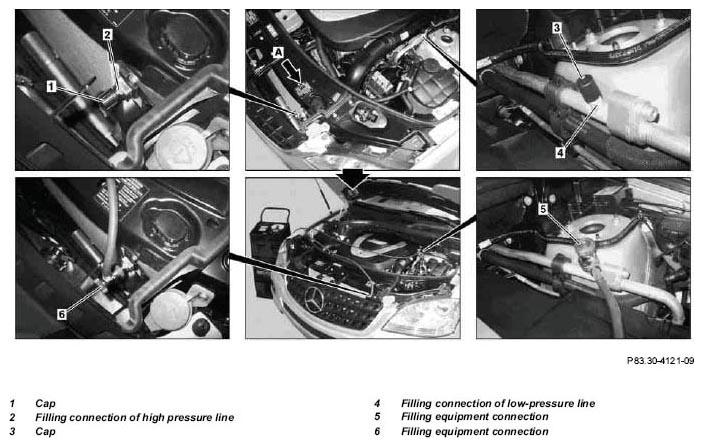 2
1
A
3
4
6
5

P83.30-4121-09

1 Cap
2 Filling connection of high pressure line
3 Cap

4 Filling connection of low-pressure line
5 Filling equipment connection
6 Filling equipment connection