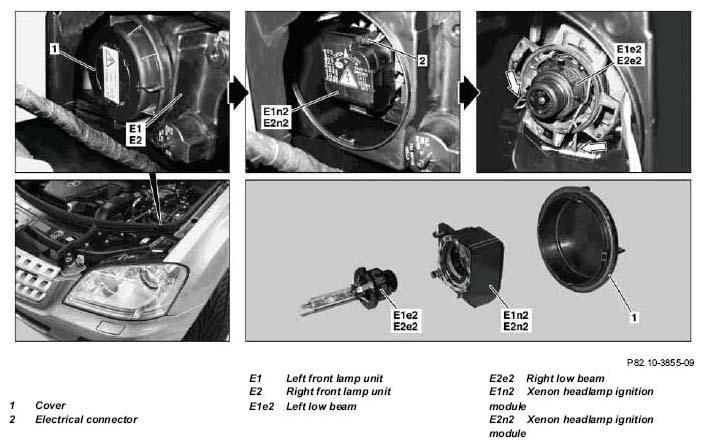 1

E1
E2

2

E1n2
E2n2

E1e2
E2e2

E1e2
E2e2

E1n2
E2n2

1

P82.10-3855-09

1 Cover
2 Electrical connector

E1 Left front lamp unit
E2 Right front lamp unit
E1e2 Left low beam

E2e2 Right low beam
E1n2 Xenon headlamp ignition module
E2n2 Xenon headlamp ignition module