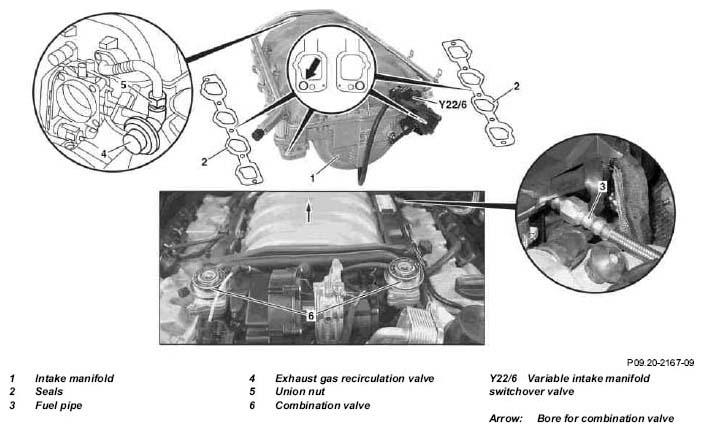 5

4

2

Y22/6

2

1

3

6

P09.20-2167-09

1 Intake manifold
2 Seals
3 Fuel pipe

4 Exhaust gas recirculation valve
5 Union nut
6 Combination valve

Y22/6 Variable intake manifold switchover valve

Arrow: Bore for combination valve