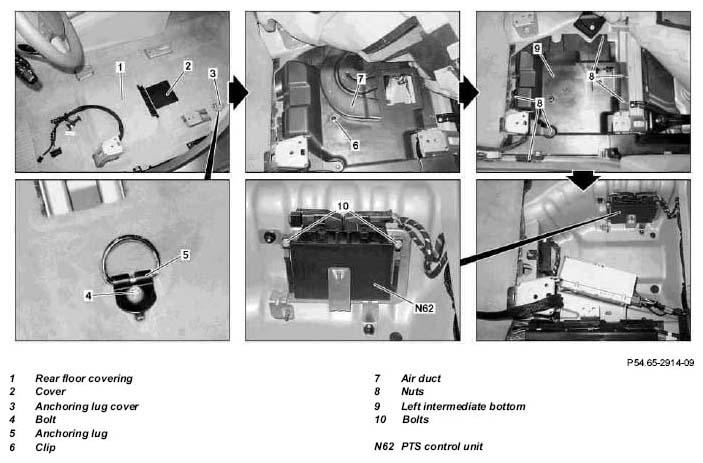 1
2
3
7
6
9
8
8
5
4
10
N62

P54.65-2914-09

1 Rear floor covering
2 Cover
3 Anchoring lug cover
4 Bolt
5 Anchoring lug
6 Clip

7 Air duct
8 Nuts
9 Left intermediate bottom
10 Bolts

N62 PTS control unit