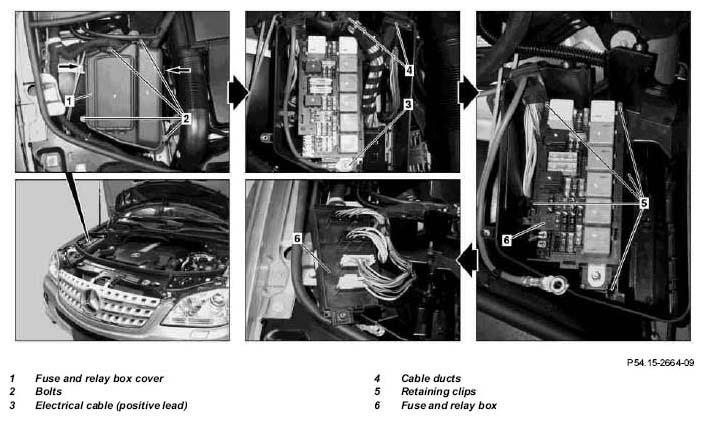 1
2
4
3
5
6
6

P54.15-2664-09

1 Fuse and relay box cover
2 Bolts
3 Electrical cable (positive lead)

4 Cable ducts
5 Retaining clips
6 Fuse and relay box