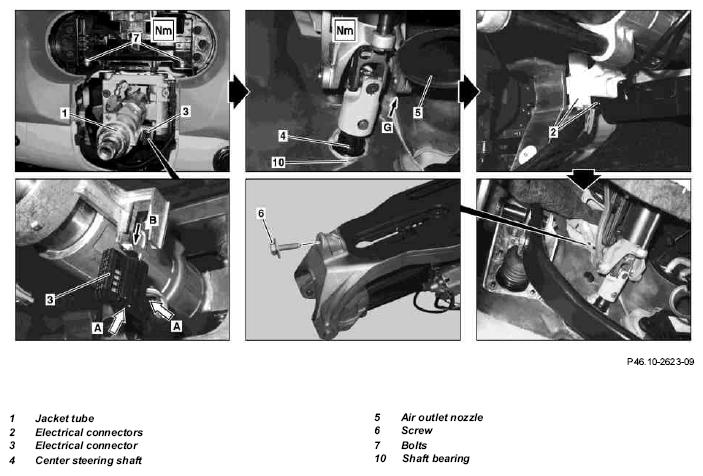 Nm
7
1
3
Nm
5
G
4
10
2
B
3
A
A
6

P46.10-2623-09

1 Jacket tube
2 Electrical connectors
3 Electrical connector
4 Center steering shaft

5 Air outlet nozzle
6 Screw
7 Bolts
10 Shaft bearing