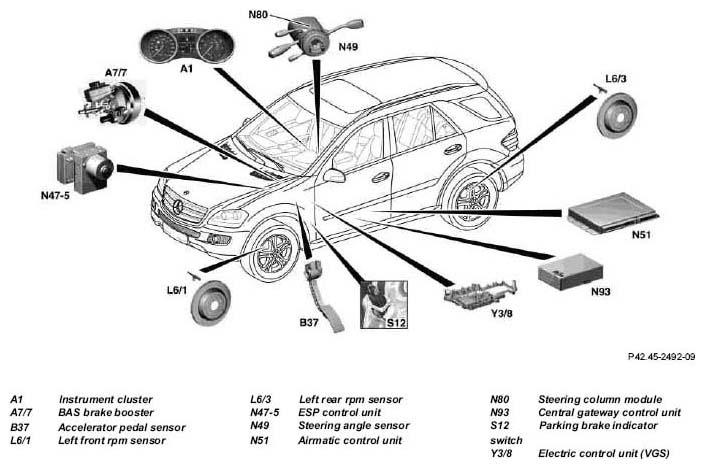 N80

N49

A1

A7/7

L6/3

N47-5

N51

N93

L6/1

B37

S12

Y3/8

P42.45-2492-09

A1 Instrument cluster
A7/7 BAS brake booster
B37 Accelerator pedal sensor
L6/1 Left front rpm sensor

L6/3 Left rear rpm sensor
N47-5 ESP control unit
N49 Steering angle sensor
N51 Airmatic control unit

N80 Steering column module
N93 Central gateway control unit
S12 Parking brake indicator switch
Y3/8 Electric control unit (VGS)