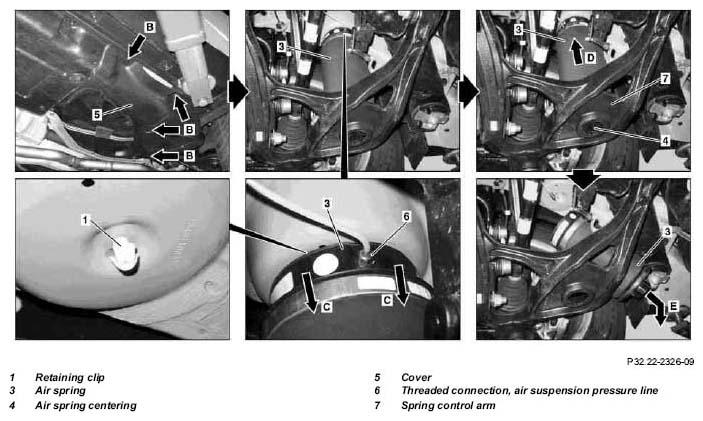 B
5
B
B
3
3
D
7
4
1
3
6
C
C
3
E

P32.22-2326-09

1 Retaining clip
3 Air spring
4 Air spring centering

5 Cover
6 Threaded connection, air suspension pressure line
7 Spring control arm