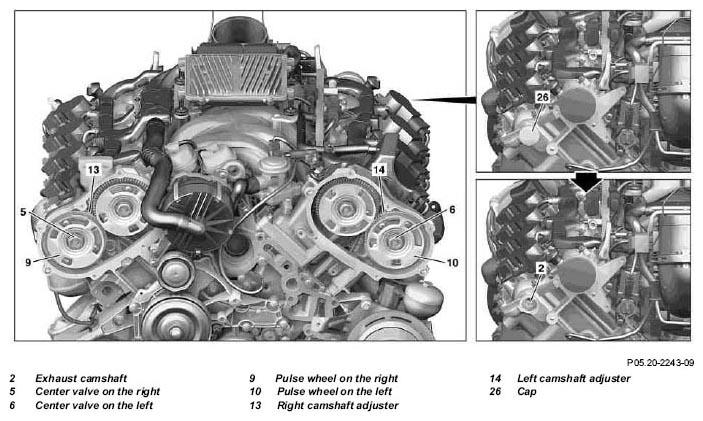 13
14
5
6
9
10
26
2

P05.20-2243-09

2 Exhaust camshaft
5 Center valve on the right
6 Center valve on the left

9 Pulse wheel on the right
10 Pulse wheel on the left
13 Right camshaft adjuster

14 Left camshaft adjuster
26 Cap