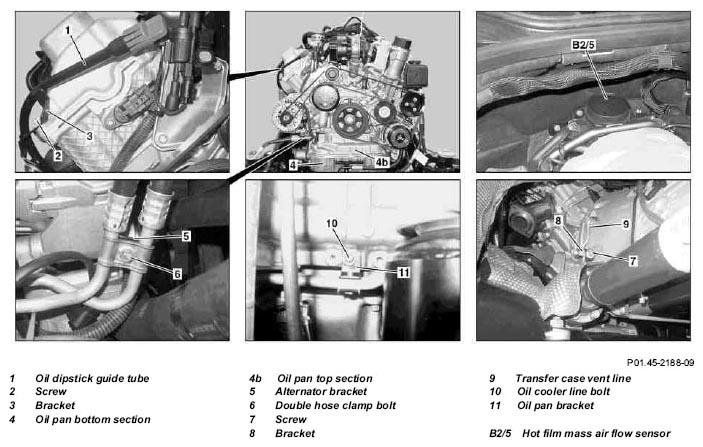 1
3
2
4
4b
B2/5
5
6
10
11
8
9
7

P01.45-2188-09

1 Oil dipstick guide tube
2 Screw
3 Bracket
4 Oil pan bottom section

4b Oil pan top section
5 Alternator bracket
6 Double hose clamp bolt
7 Screw
8 Bracket

9 Transfer case vent line
10 Oil cooler line bolt
11 Oil pan bracket

B2/5 Hot film mass air flow sensor