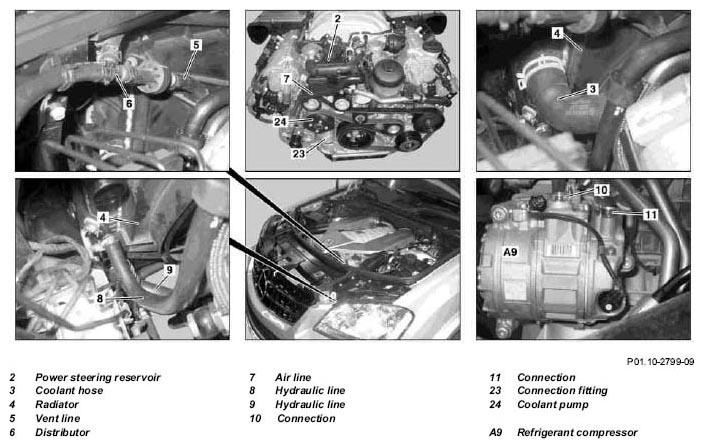 5
6
2
7
24
23
4
3
4
9
8
10
11
A9

P01.10-2799-09

2 Power steering reservoir
3 Coolant hose
4 Radiator
5 Vent line
6 Distributor

7 Air line
8 Hydraulic line
9 Hydraulic line
10 Connection

11 Connection
23 Connection fitting
24 Coolant pump

A9 Refrigerant compressor