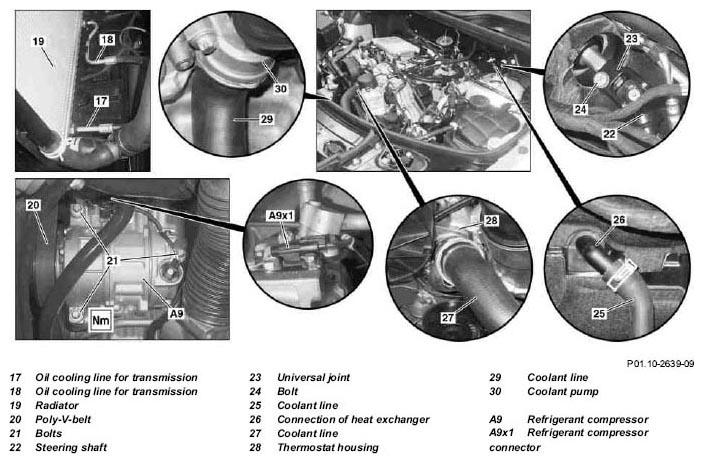 19
18
17
30
29
23
24
22
20
21
Nm
A9
A9x1
28
27
26
25

P01.10-2639-09

17 Oil cooling line for transmission
18 Oil cooling line for transmission
19 Radiator
20 Poly-V-belt
21 Bolts
22 Steering shaft

23 Universal joint
24 Bolt
25 Coolant line
26 Connection of heat exchanger
27 Coolant line
28 Thermostat housing

29 Coolant line
30 Coolant pump
A9 Refrigerant compressor
A9x1 Refrigerant compressor connector