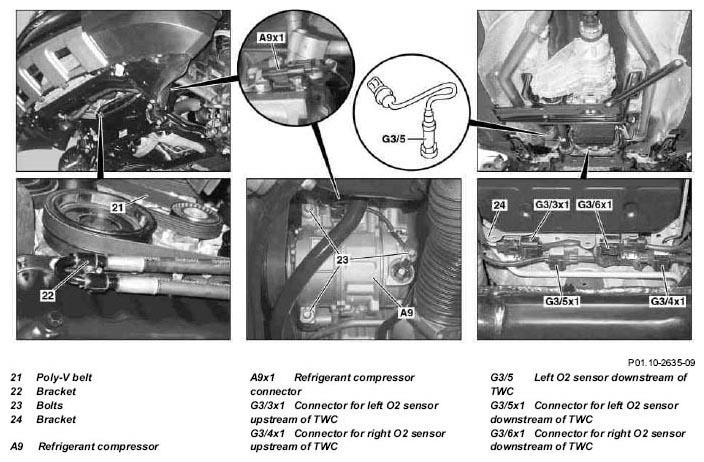 A9x1

G3/5

21

22

23

A9

24

G3/3x1

G3/6x1

G3/5x1

G3/4x1

P01.10-2635-09

21 Poly-V belt
22 Bracket
23 Bolts
24 Bracket

A9 Refrigerant compressor

A9x1 Refrigerant compressor connector
G3/3x1 Connector for left O2 sensor upstream of TWC
G3/4x1 Connector for right O2 sensor upstream of TWC

G3/5 Left O2 sensor downstream of TWC
G3/5x1 Connector for left O2 sensor downstream of TWC
G3/6x1 Connector for right O2 sensor downstream of TWC