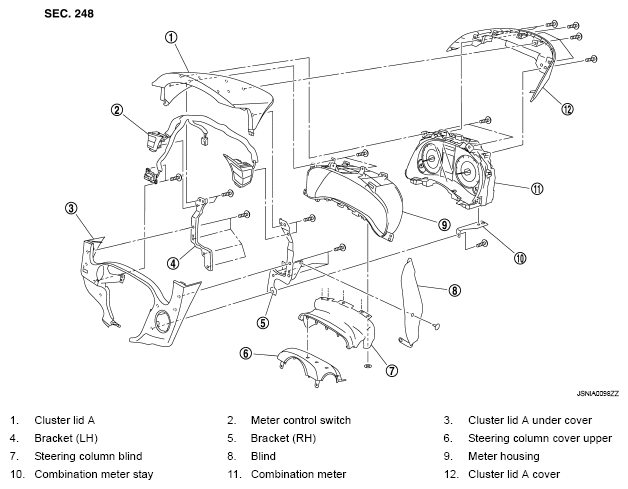 SEC. 248

1
2
3
4
5
6
7
8
9
10
11
12

JSNIA0098ZZ

1. Cluster lid A
2. Meter control switch
3. Cluster lid A under cover
4. Bracket (LH)
5. Bracket (RH)
6. Steering column cover upper
7. Steering column blind
8. Blind
9. Meter housing
10. Combination meter stay
11. Combination meter
12. Cluster lid A cover