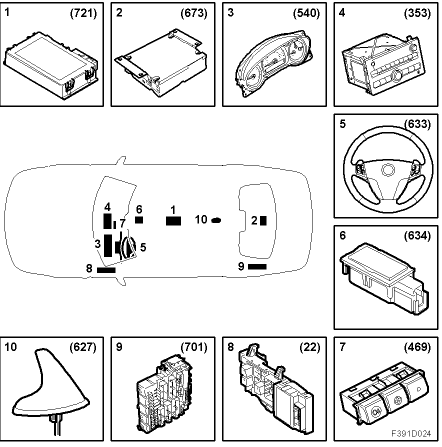 1 (721)

2 (673)

3 (540)

4 (353)

5 (633)

4
6
1
10
2
7
3
5
8
9

6 (634)

10 (627)

9 (701)

8 (22)

7 (469)

F391D024