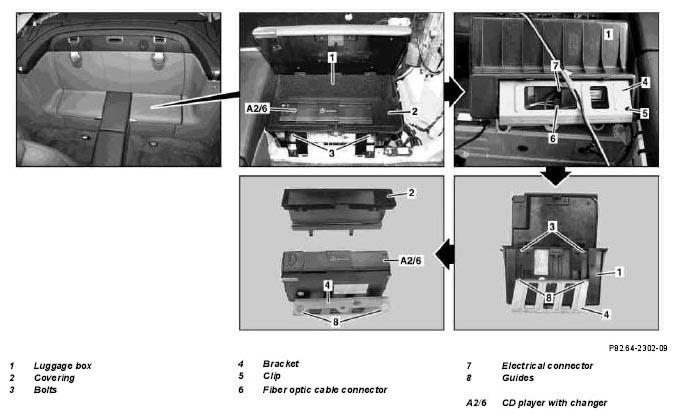 1
A2/6
2
3

1
7
4
5
6

2
A2/6
4
8

3
1
8
4

P82.64-2302-09

1 Luggage box
2 Covering
3 Bolts

4 Bracket
5 Clip
6 Fiber optic cable connector

7 Electrical connector
8 Guides

A2/6 CD player with changer