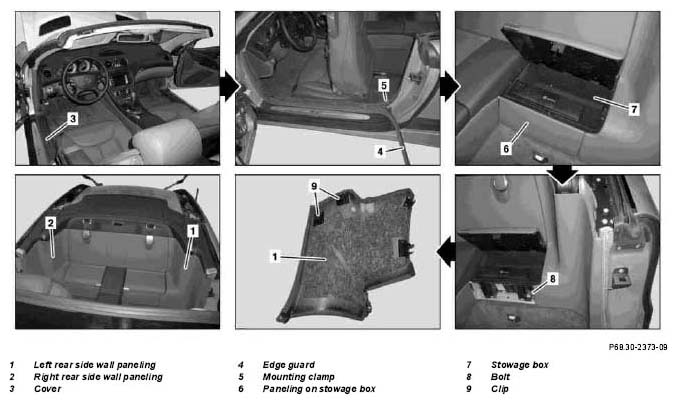 3

5

4

7

6

2

1

9

1

8

P68.30-2373-09

1 Left rear side wall paneling
2 Right rear side wall paneling
3 Cover

4 Edge guard
5 Mounting clamp
6 Paneling on stowage box

7 Stowage box
8 Bolt
9 Clip