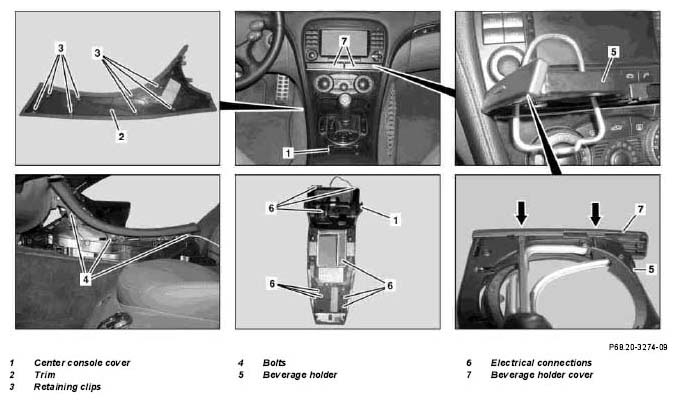 3
3
2
7
1
5
4
6
1
6
6
7
5

P68.20-3274-09

1 Center console cover
2 Trim
3 Retaining clips

4 Bolts
5 Beverage holder

6 Electrical connections
7 Beverage holder cover