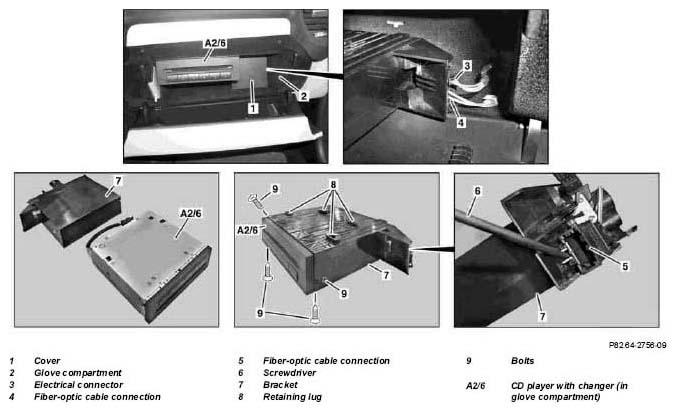 A2/6
1
2
3
4
7
A2/6
9
8
A2/6
7
9
9
6
5
7

P82.64-2756-09

1 Cover
2 Glove compartment
3 Electrical connector
4 Fiber-optic cable connection

5 Fiber-optic cable connection
6 Screwdriver
7 Bracket
8 Retaining lug

9 Bolts

A2/6 CD player with changer (in glove compartment)