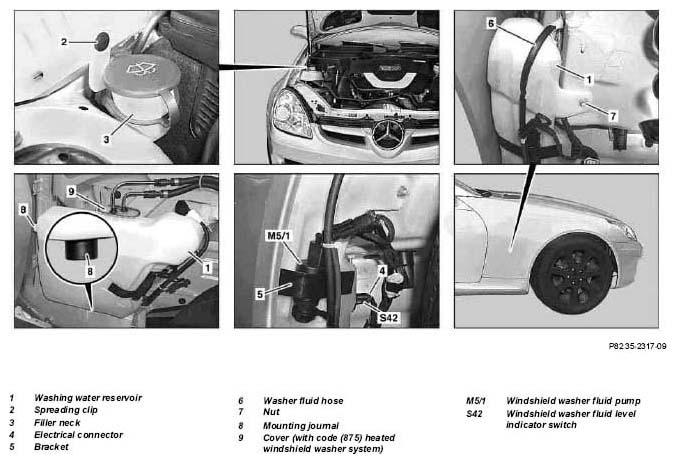 2
3
6
1
7
9
8
8
1
M5/1
5
4
S42

P82.35-2317-09

1 Washing water reservoir
2 Spreading clip
3 Filler neck
4 Electrical connector
5 Bracket

6 Washer fluid hose
7 Nut
8 Mounting journal
9 Cover (with code (875) heated windshield washer system)

M5/1 Windshield washer fluid pump
S42 Windshield washer fluid level indicator switch