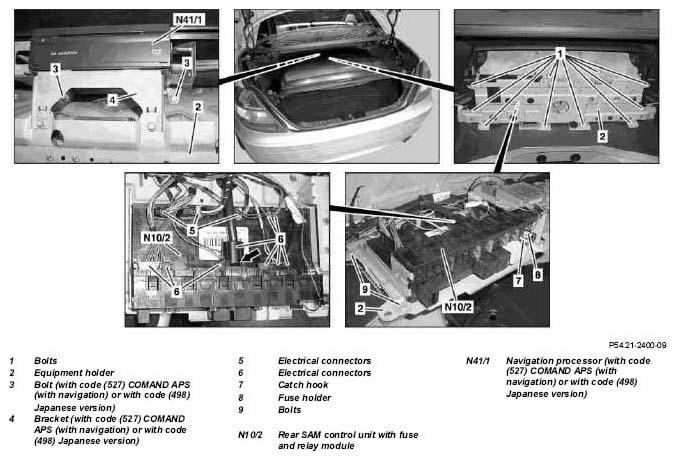 N41/1
3
3
4
2
1
2
N10/2
5
6
6
9
2
N10/2
7
8

P54.21-2400-09

1 Bolts
2 Equipment holder
3 Bolt (with code (527) COMAND APS (with navigation) or with code (498) Japanese version)
4 Bracket (with code (527) COMAND APS (with navigation) or with code (498) Japanese version)

5 Electrical connectors
6 Electrical connectors
7 Catch hook
8 Fuse holder
9 Bolts

N10/2 Rear SAM control unit with fuse and relay module

N41/1 Navigation processor (with code (527) COMAND APS (with navigation) or with code (498) Japanese version)