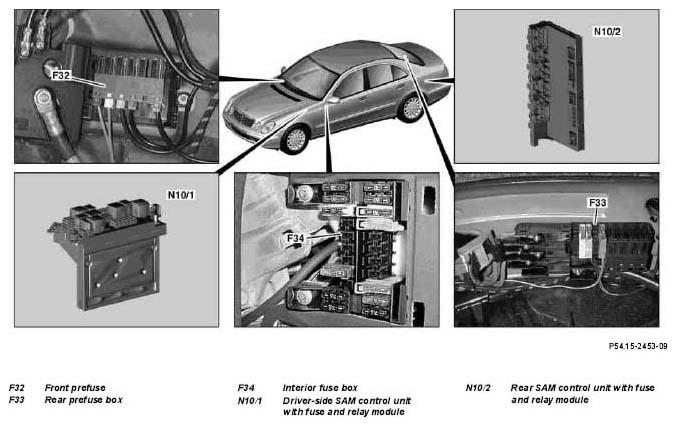 F32

N10/2

N10/1

F34

F33

P54.15-2453-09

F32 Front prefuse
F33 Rear prefuse box

F34 Interior fuse box
N10/1 Driver-side SAM control unit with fuse and relay module

N10/2 Rear SAM control unit with fuse and relay module