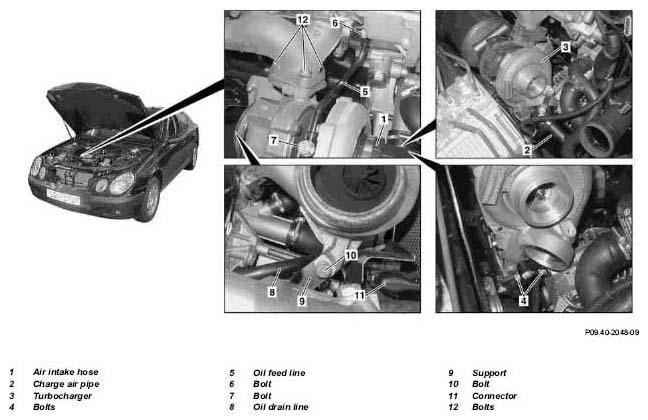 12
6
5
1
7
3
2
10
8
9
11
4

P09.40-2048-09

1 Air intake hose
2 Charge air pipe
3 Turbocharger
4 Bolts

5 Oil feed line
6 Bolt
7 Bolt
8 Oil drain line

9 Support
10 Bolt
11 Connector
12 Bolts