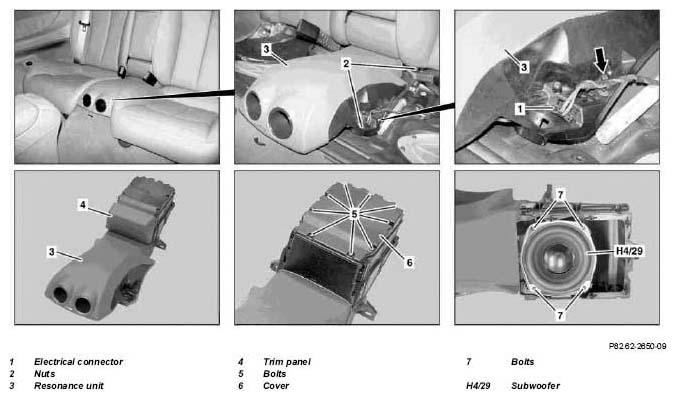 3
2
3
1
4
3
5
6
7
H4/29
7

P82.62-2650-09

1 Electrical connector
2 Nuts
3 Resonance unit

4 Trim panel
5 Bolts
6 Cover

7 Bolts
H4/29 Subwoofer