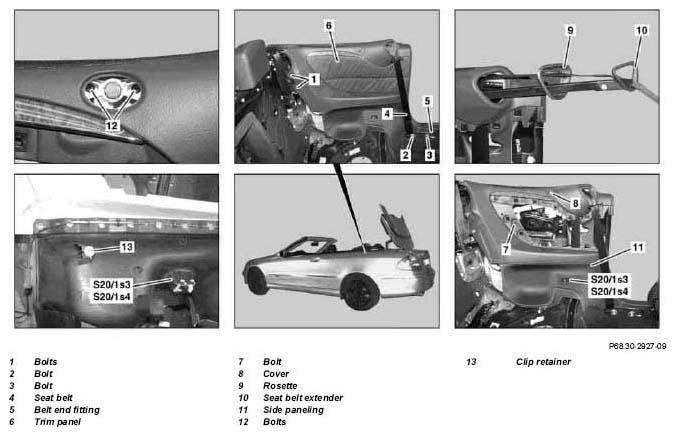 12

6

1

4

5

2

3

9

10

13

S20/1s3
S20/1s4

8

7

11

S20/1s3
S20/1s4

P68.30-2927-09

1 Bolts
2 Bolt
3 Bolt
4 Seat belt
5 Belt end fitting
6 Trim panel

7 Bolt
8 Cover
9 Rosette
10 Seat belt extender
11 Side paneling
12 Bolts

13 Clip retainer