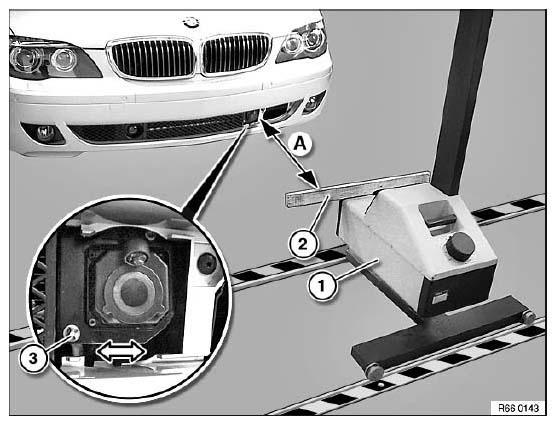 A
2
1
3
R66 0143