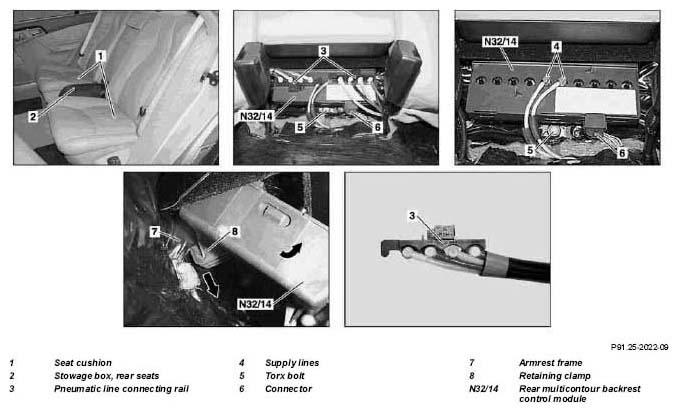 1
2
3
N32/14
5
6
N32/14
4
5
6
7
8
N32/14
3

P91.25-2022-09

1 Seat cushion
2 Stowage box, rear seats
3 Pneumatic line connecting rail

4 Supply lines
5 Torx bolt
6 Connector

7 Armrest frame
8 Retaining clamp
N32/14 Rear multicontour backrest control module