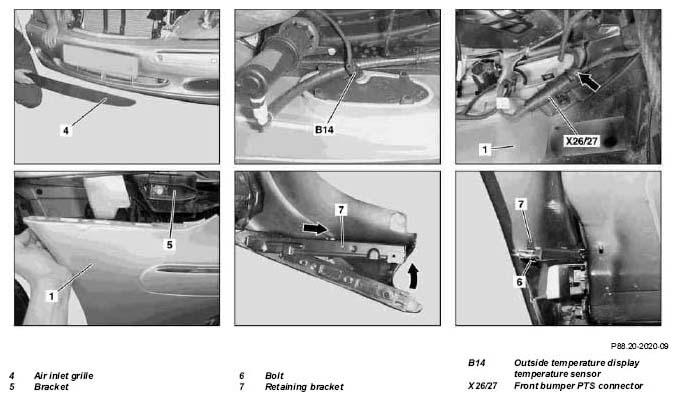 4

B14

X26/27

1

5

1

7

7

6

P88.20-2020-09

4 Air inlet grille
5 Bracket

6 Bolt
7 Retaining bracket

B14 Outside temperature display temperature sensor
X26/27 Front bumper PTS connector