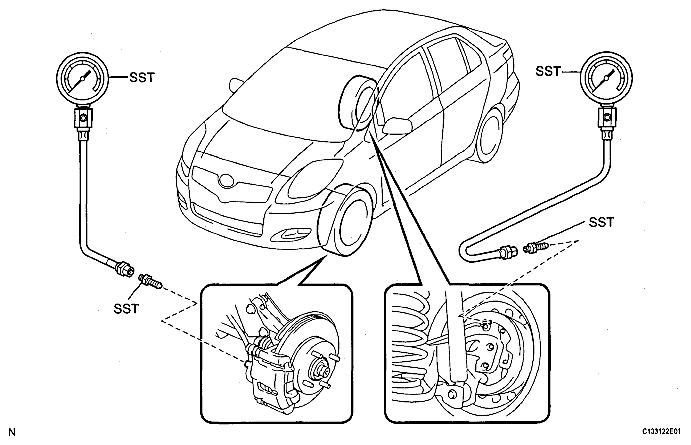 SST
SST
SST
SST
N
C133122E01