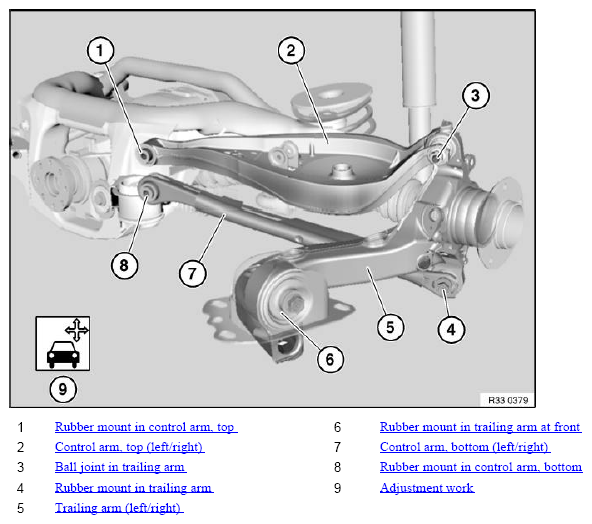 1
2
3
8
7
5
4
6
9
R33 0379

1 Rubber mount in control arm, top
2 Control arm, top (left/right)
3 Ball joint in trailing arm
4 Rubber mount in trailing arm
5 Trailing arm (left/right)

6 Rubber mount in trailing arm at front
7 Control arm, bottom (left/right)
8 Rubber mount in control arm, bottom
9 Adjustment work