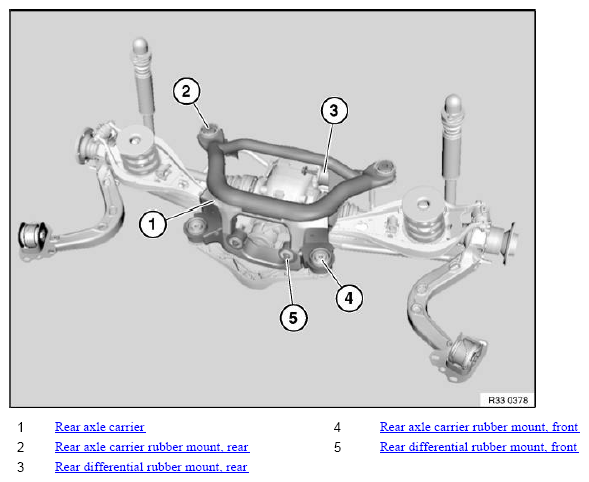 2
3
1
4
5
R33 0378

1 Rear axle carrier
2 Rear axle carrier rubber mount, rear
3 Rear differential rubber mount, rear
4 Rear axle carrier rubber mount, front
5 Rear differential rubber mount, front