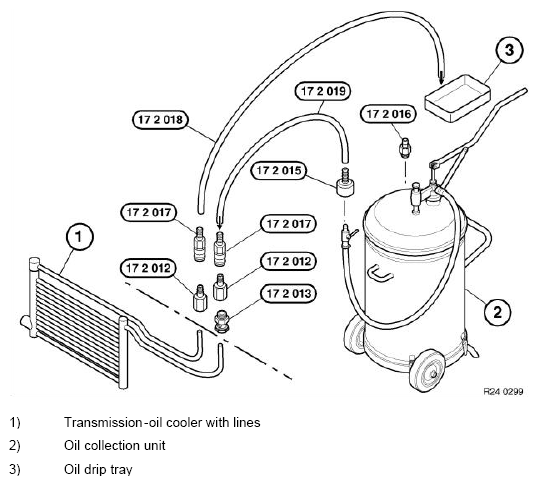 3

17 2 019

17 2 018

17 2 016

17 2 015

17 2 017

17 2 017

1

17 2 012

17 2 012

17 2 013

2

R24 0299

1) Transmission-oil cooler with lines

2) Oil collection unit

3) Oil drip tray