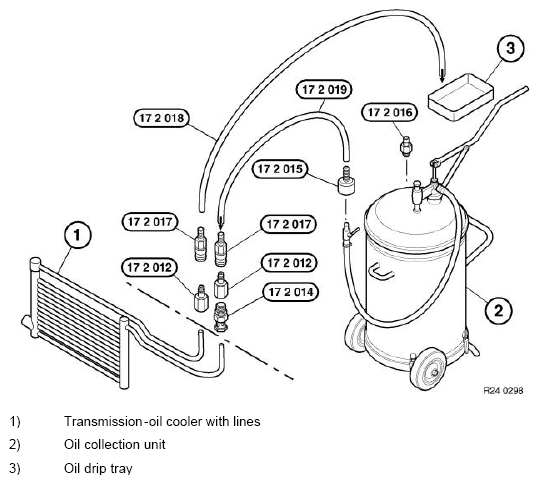 3

17 2 019

17 2 016

17 2 018

17 2 015

17 2 017

17 2 017

1

17 2 012

17 2 012

17 2 014

2

R24 0298

1) Transmission-oil cooler with lines

2) Oil collection unit

3) Oil drip tray