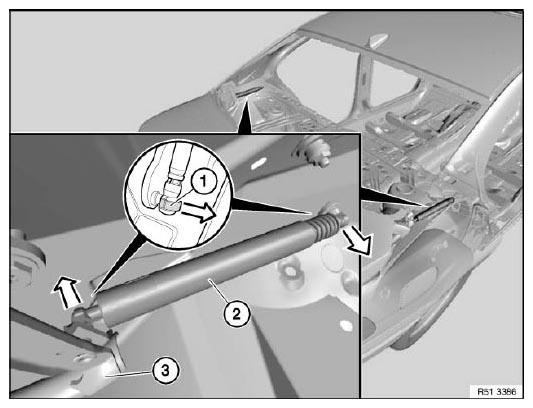 1
2
3
R51 3386