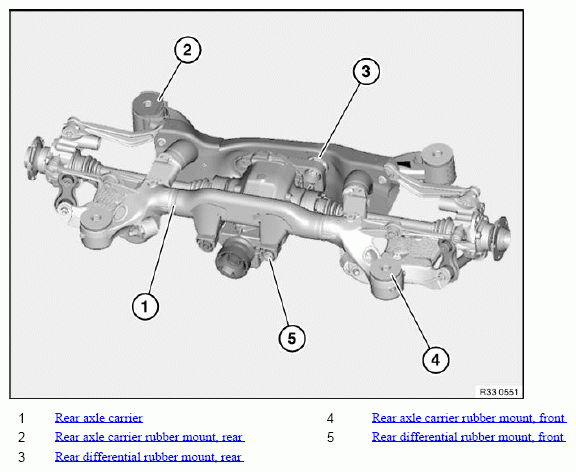 2

3

1

5

4

R33 0551

1 Rear axle carrier
2 Rear axle carrier rubber mount, rear
3 Rear differential rubber mount, rear

4 Rear axle carrier rubber mount, front
5 Rear differential rubber mount, front