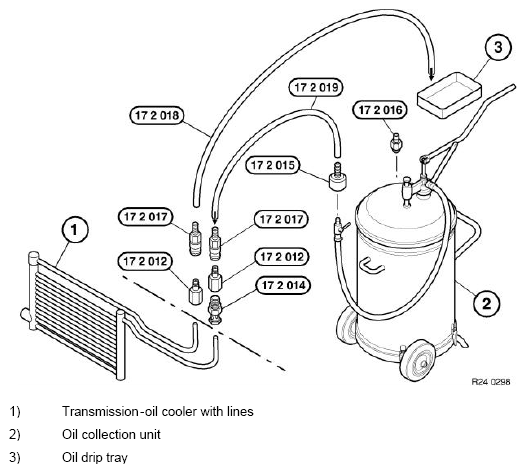 3

17 2 019

17 2 018

17 2 016

17 2 015

17 2 017

17 2 017

1

17 2 012

17 2 012

17 2 014

2

R24 0298

1) Transmission-oil cooler with lines

2) Oil collection unit

3) Oil drip tray