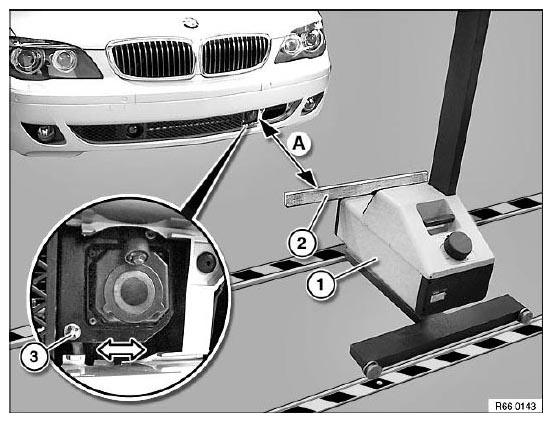 A
2
1
3
R66 0143