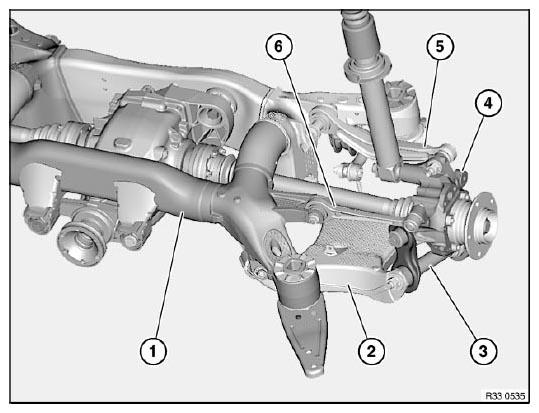 6
5
4
1
2
3
R33 0535