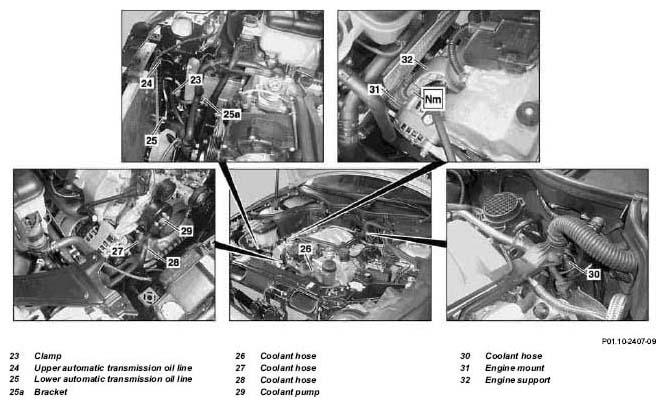 24
23
25a
25
32
31
Nm
29
27
28
26
30

P01.10-2407-09

23 Clamp
24 Upper automatic transmission oil line
25 Lower automatic transmission oil line
25a Bracket

26 Coolant hose
27 Coolant hose
28 Coolant hose
29 Coolant pump

30 Coolant hose
31 Engine mount
32 Engine support