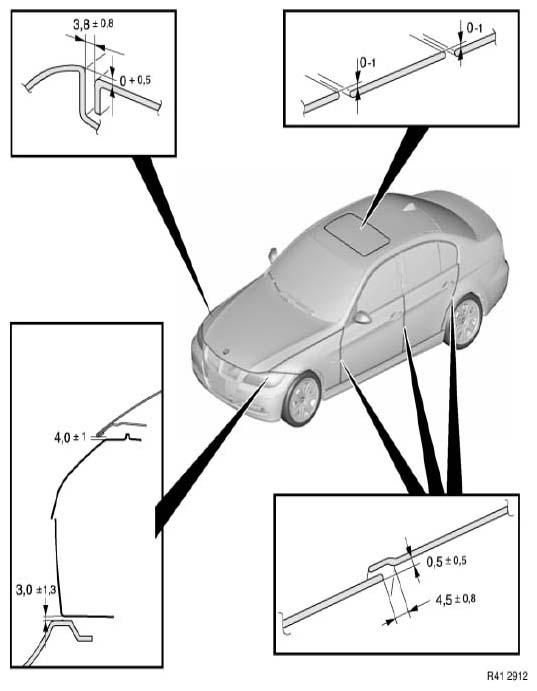 3,8 ± 0,8

0 + 0,5

0-1

0-1

4,0 ± 1

3,0 ± 1,3

0,5 ± 0,5

4,5 ± 0,8

R41 2912