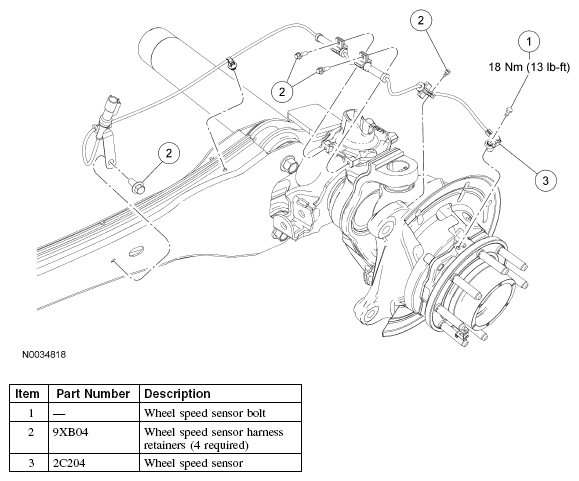 2

1

18 Nm (13 lb-ft)

2

2

3

N0034818

| Item | Part Number | Description |
|---|---|---|
| 1 | — | Wheel speed sensor bolt |
| 2 | 9XB04 | Wheel speed sensor harness retainers (4 required) |
| 3 | 2C204 | Wheel speed sensor |