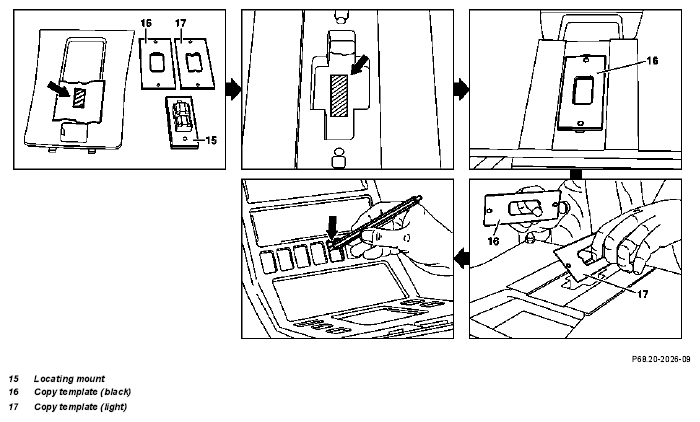 16
17
15
16
16
17

P68.20-2026-09

15 Locating mount
16 Copy template (black)
17 Copy template (light)