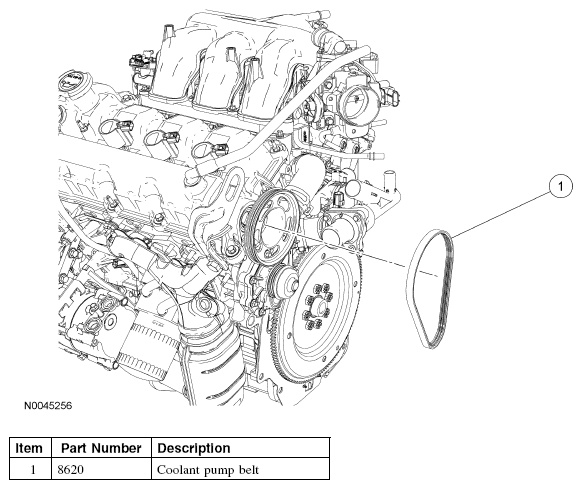 1

N0045256

| Item | Part Number | Description |
|---|---|---|
| 1 | 8620 | Coolant pump belt |