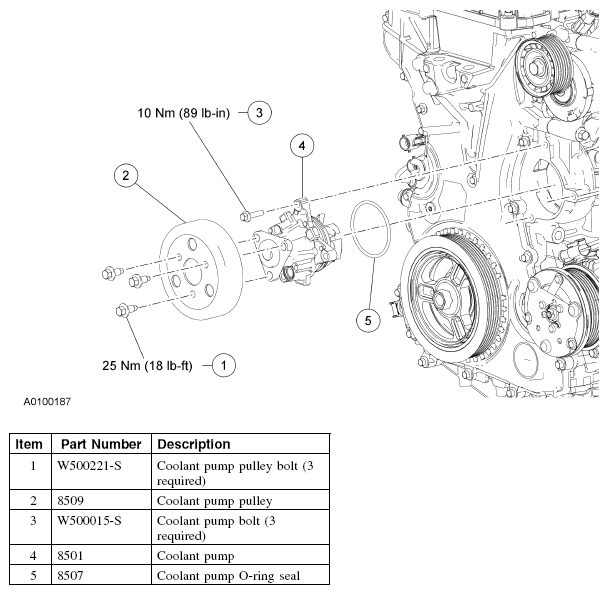 10 Nm (89 lb-in) 3

4

2

5

25 Nm (18 lb-ft) 1

A0100187

| Item | Part Number | Description |
|---|---|---|
| 1 | W500221-S | Coolant pump pulley bolt (3 required) |
| 2 | 8509 | Coolant pump pulley |
| 3 | W500015-S | Coolant pump bolt (3 required) |
| 4 | 8501 | Coolant pump |
| 5 | 8507 | Coolant pump O-ring seal |