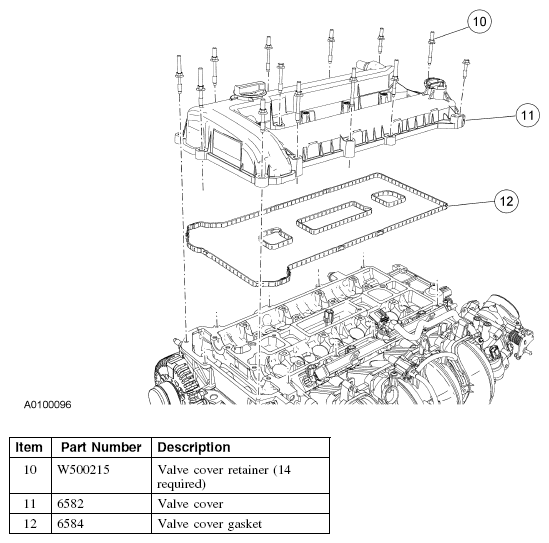 10

11

12

A0100096

| Item | Part Number | Description |
|---|---|---|
| 10 | W500215 | Valve cover retainer (14 required) |
| 11 | 6582 | Valve cover |
| 12 | 6584 | Valve cover gasket |